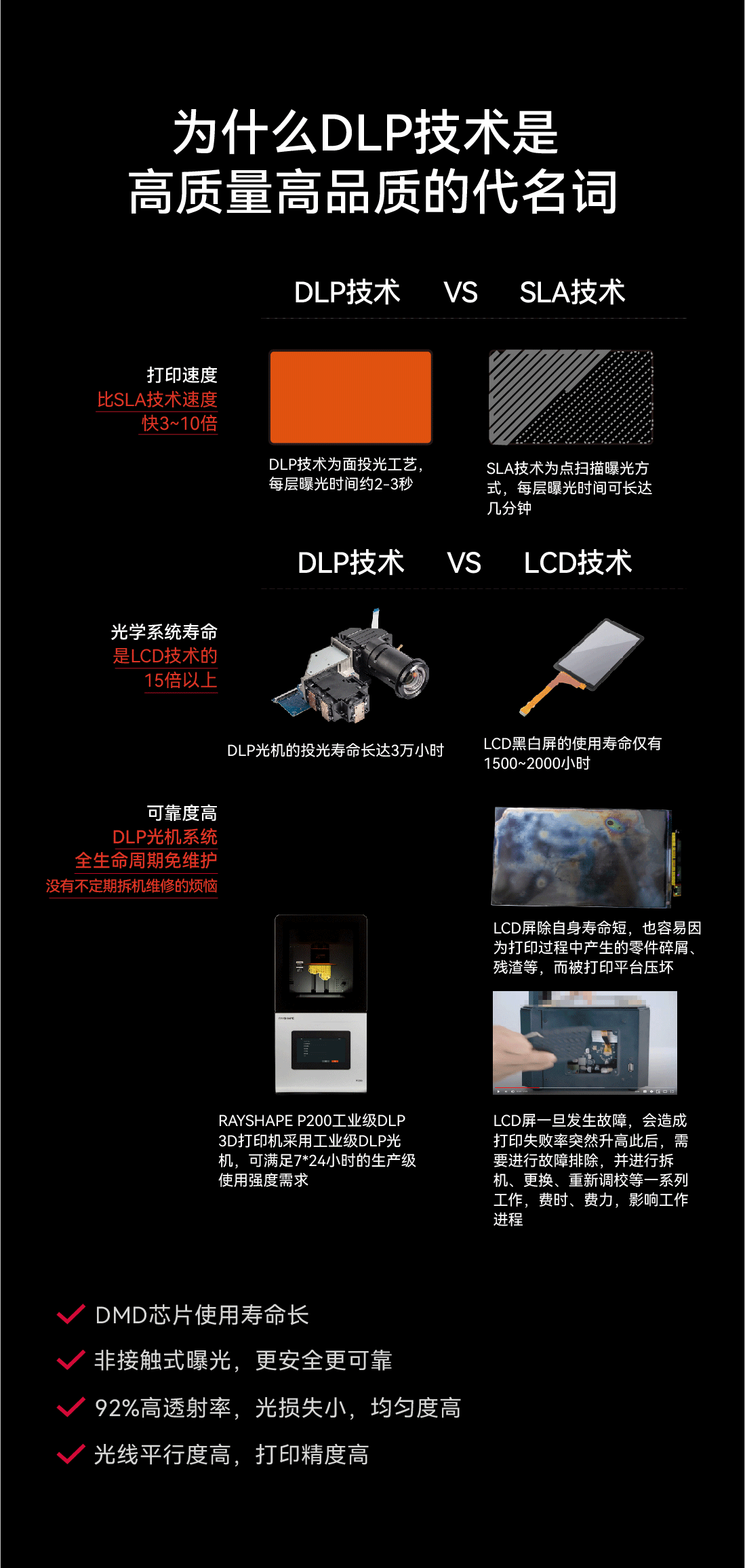 为什么DLP技术是
高质量高品质的代名词

DLP技术 VS SLA技术

打印速度
比SLA技术速度
快3~10倍

DLP技术为面投光工艺，每层曝光时间约2-3秒

SLA技术为点扫描曝光方式，每层曝光时间可长达几分钟

DLP技术 VS LCD技术

光学系统寿命
是LCD技术的
15倍以上

DLP光机的投光寿命长达3万小时

LCD黑白屏的使用寿命仅有1500~2000小时

可靠度高
DLP光机系统
全生命周期免维护
没有不定期拆机维修的烦恼

LCD屏除自身寿命短，也容易因为打印过程中产生的零件碎屑、残渣等，而被打印平台压坏

RAYSHAPE P200工业级DLP 3D打印机采用工业级DLP光机，可满足7*24小时的生产级使用强度需求

LCD屏一旦发生故障，会造成打印失败率突然升高此后，需要进行故障排除，并进行拆机、更换、重新调校等一系列工作，费时、费力，影响工作进程

DMD芯片使用寿命长
非接触式曝光，更安全更可靠
92%高透射率，光损失小，均匀度高
光线平行度高，打印精度高