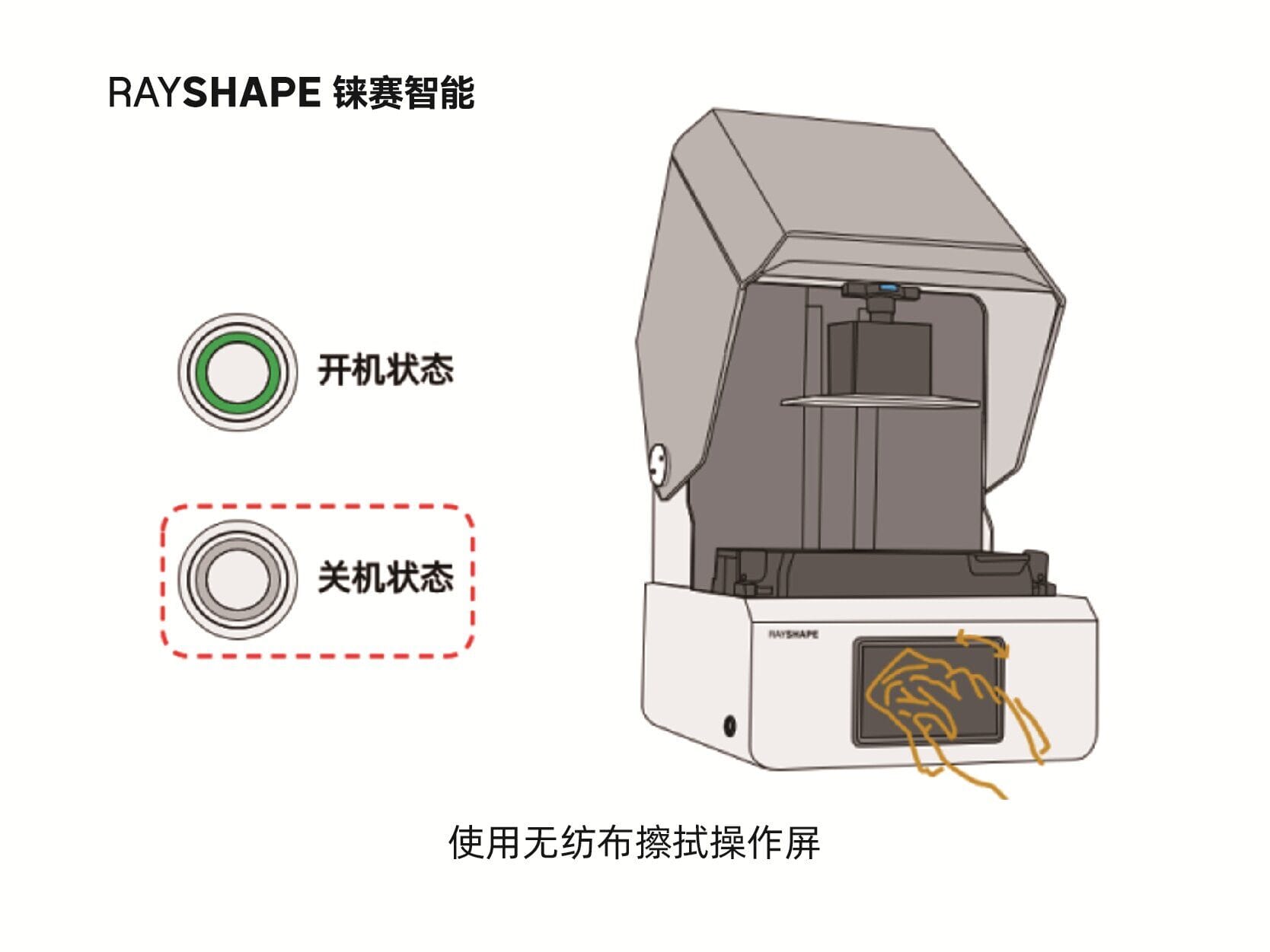 RAYSHAPE 铼赛智能

开机状态

关机状态

RAYSHAPE

使用无纺布擦拭操作屏